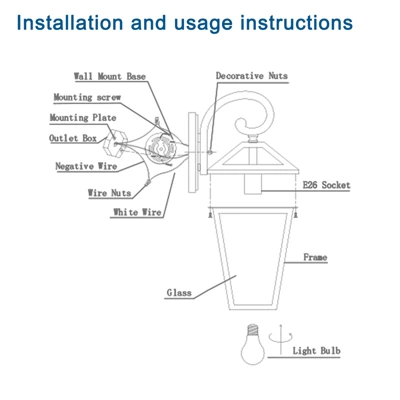 Installation and usage instructions

Wall Mount Base
Mounting screw
Mounting Plate
Outlet Box
Negative Wire
Wire Nuts
White Wire
Decorative Nuts
E26 Socket
Frame
Glass
Light Bulb